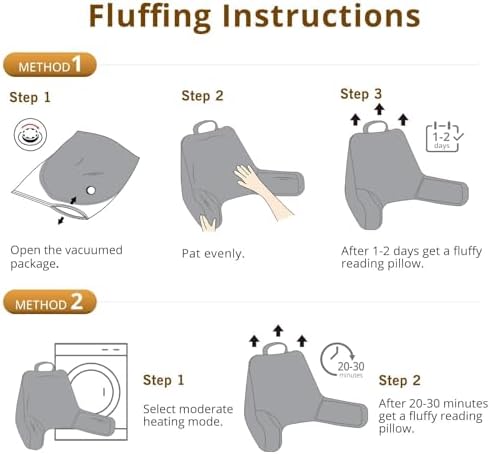 Fluffing Instructions

METHOD 1

Step 1

Open the vacuumed package.

Step 2

Pat evenly.

Step 3

1-2 days

After 1-2 days get a fluffy reading pillow.

METHOD 2

Step 1

Select moderate heating mode.

20-30 minutes

Step 2

After 20-30 minutes get a fluffy reading pillow.