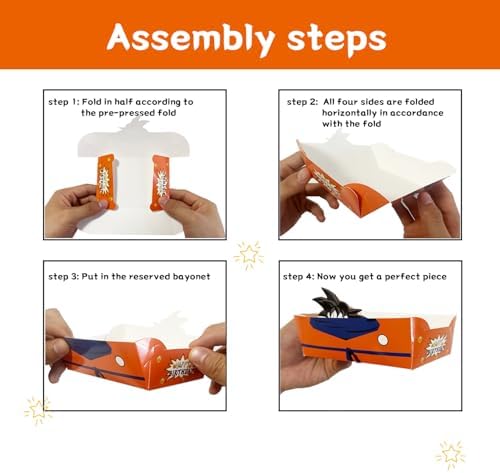 Assembly steps

step 1: Fold in half according to the pre-pressed fold

step 2: All four sides are folded horizontally in accordance with the fold

step 3: Put in the reserved bayonet

step 4: Now you get a perfect piece