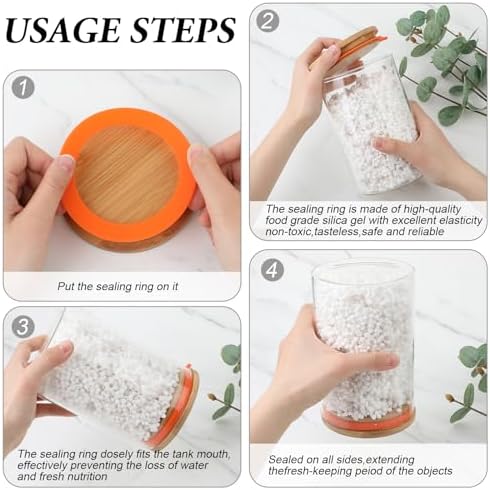 USAGE STEPS

1

Put the sealing ring on it

2

The sealing ring is made of high-quality food grade silica gel with excellent elasticity non-toxic,tasteless,safe and reliable

3

The sealing ring dosely fits the tank mouth, effectively preventing the loss of water and fresh nutrition

4

Sealed on all sides,extending thefresh-keeping peiod of the objects