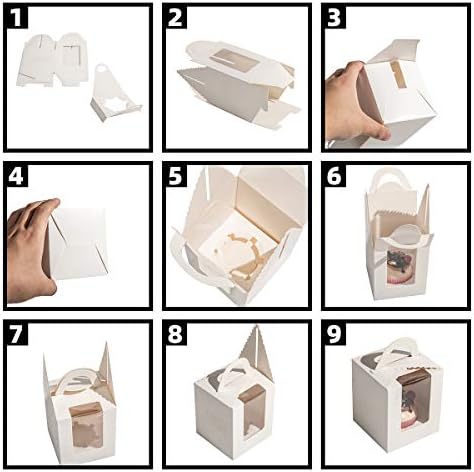 1

2

3

4

5

6

7

8

9