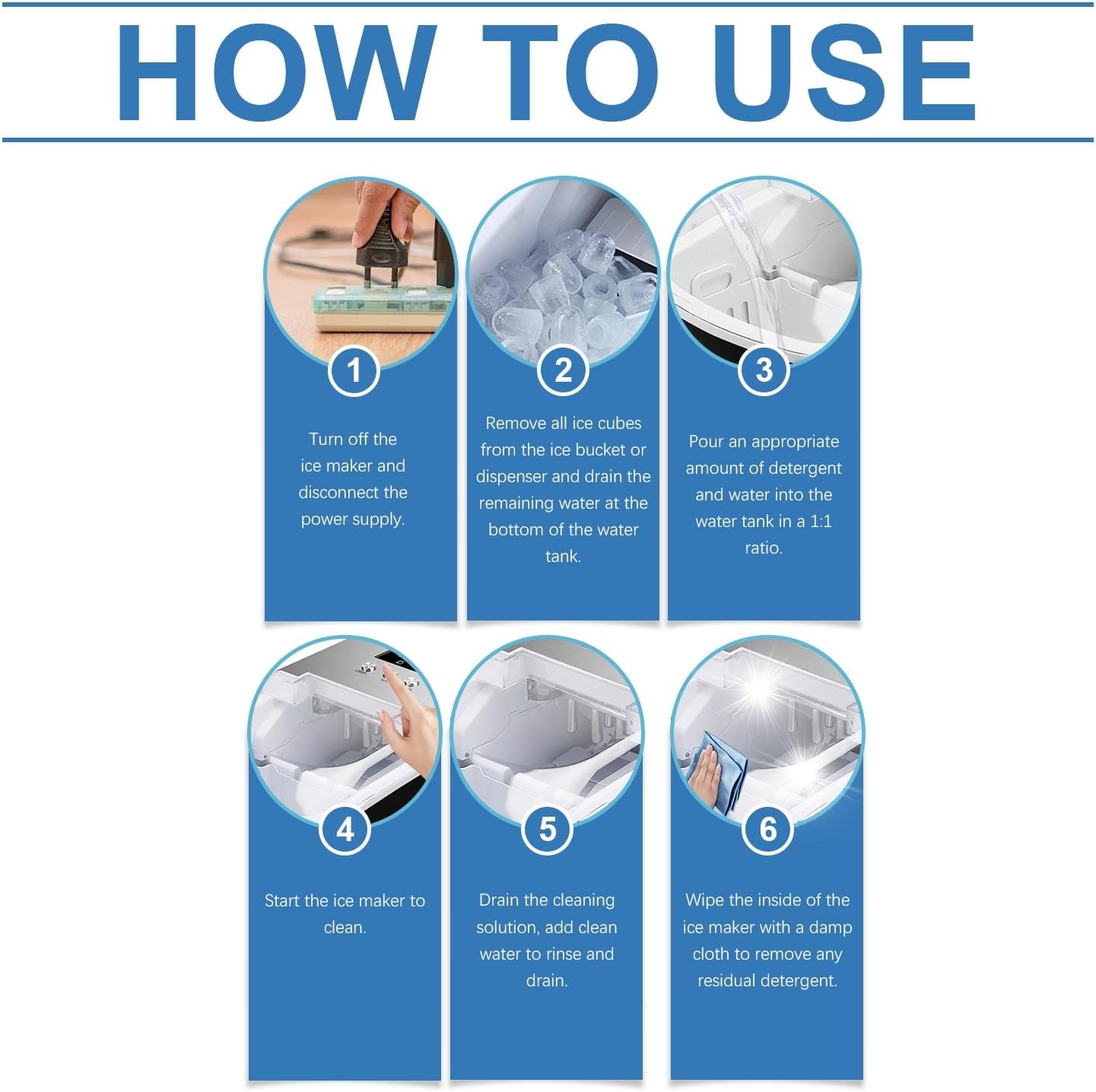 HOW TO USE

1

Turn off the ice maker and disconnect the power supply.

2

Remove all ice cubes from the ice bucket or dispenser and drain the remaining water at the bottom of the water tank.

3

Pour an appropriate amount of detergent and water into the water tank in a 1:1 ratio.

4

Start the ice maker to clean.

5

Drain the cleaning solution, add clean water to rinse and drain.

6

Wipe the inside of the ice maker with a damp cloth to remove any residual detergent.