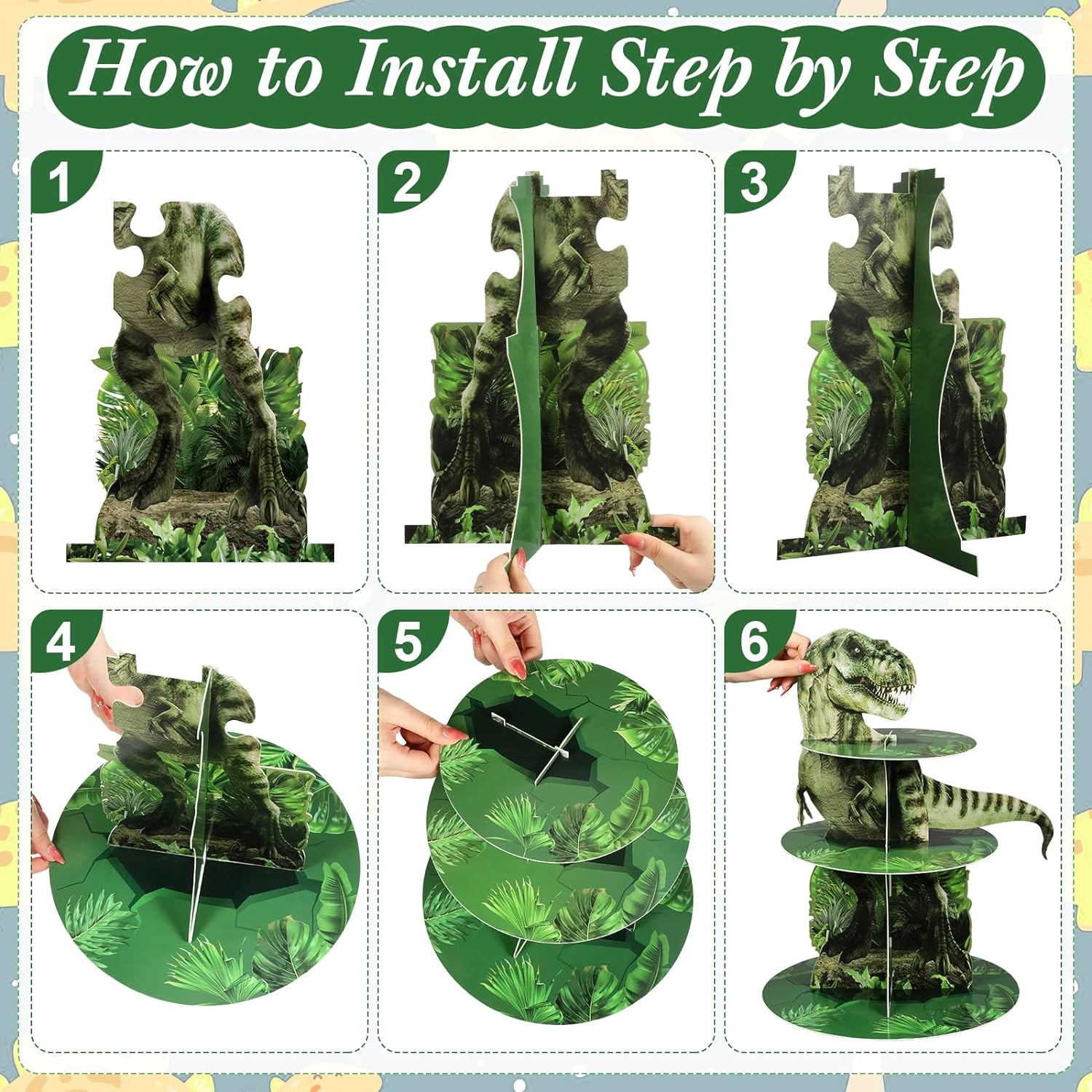 How to Install Step by Step

1

2

3

4

5

6